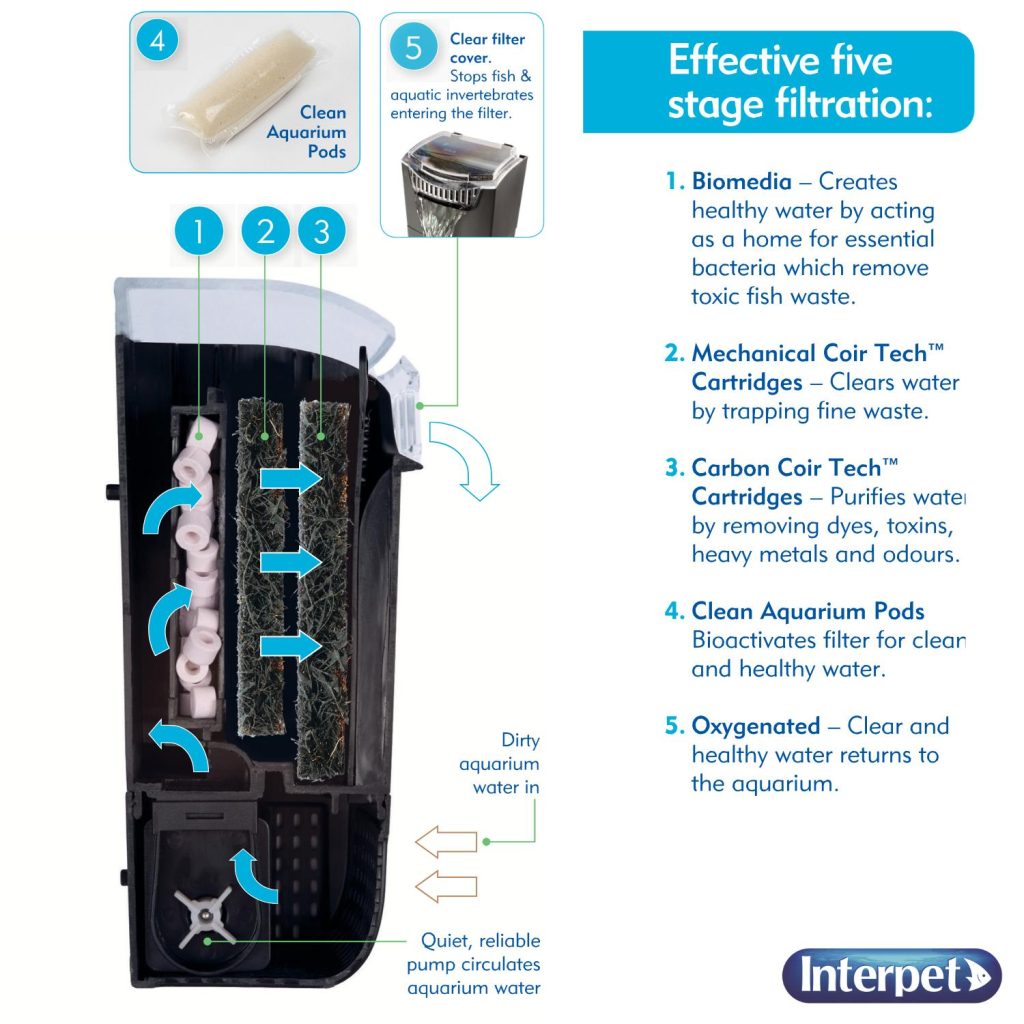 4

Clean Aquarium Pods

5

Clear filter cover. Stops fish & aquatic invertebrates entering the filter.

1 2 3

Dirty aquarium water in

Quiet, reliable pump circulates aquarium water

Effective five stage filtration:

1. Biomedia – Creates healthy water by acting as a home for essential bacteria which remove toxic fish waste.

2. Mechanical Coir Tech™ Cartridges – Clears water by trapping fine waste.

3. Carbon Coir Tech™ Cartridges – Purifies water by removing dyes, toxins, heavy metals and odours.

4. Clean Aquarium Pods Bioactivates filter for clean and healthy water.

5. Oxygenated – Clear and healthy water returns to the aquarium.

Interpet