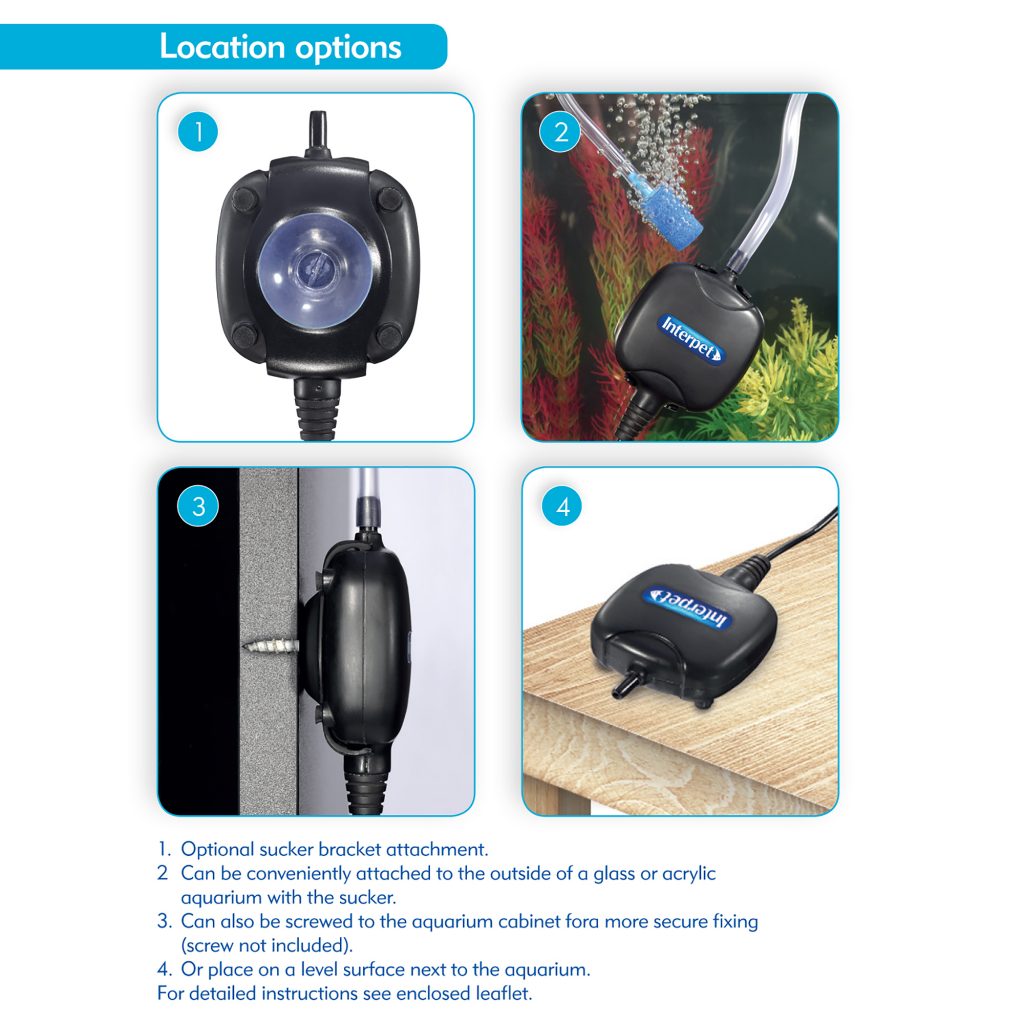 Location options

1

2

Interpet

3

4

Interpet

1. Optional sucker bracket attachment.
2 Can be conveniently attached to the outside of a glass or acrylic aquarium with the sucker.
3. Can also be screwed to the aquarium cabinet fora more secure fixing (screw not included).
4. Or place on a level surface next to the aquarium.
For detailed instructions see enclosed leaflet.